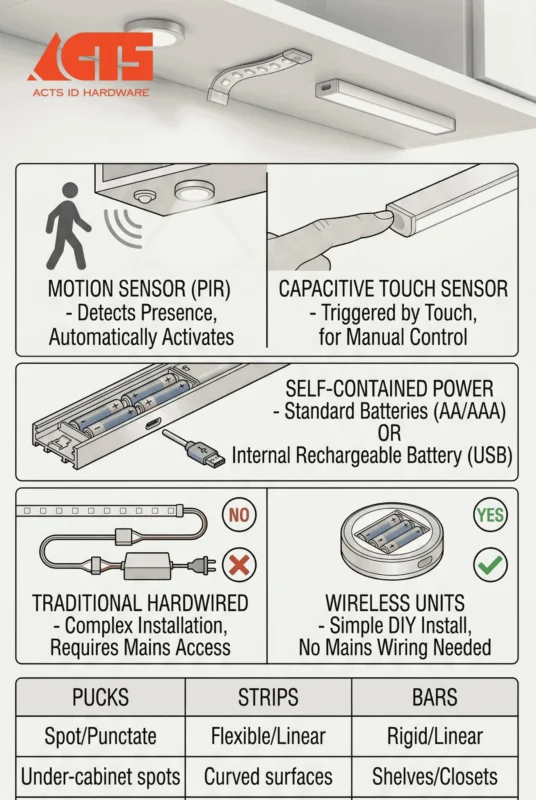 ACTS
ACTS ID HARDWARE

MOTION SENSOR (PIR)
- Detects Presence, Automatically Activates

CAPACITIVE TOUCH SENSOR
- Triggered by Touch, for Manual Control

SELF-CONTAINED POWER
- Standard Batteries (AA/AAA)
OR
Internal Rechargeable Battery (USB)

NO

TRADITIONAL HARDWIRED
- Complex Installation, Requires Mains Access

YES

WIRELESS UNITS
- Simple DIY Install, No Mains Wiring Needed

| PUCKS | STRIPS | BARS |
|---|---|---|
| Spot/Punctate | Flexible/Linear | Rigid/Linear |
| Under-cabinet spots | Curved surfaces | Shelves/Closets |