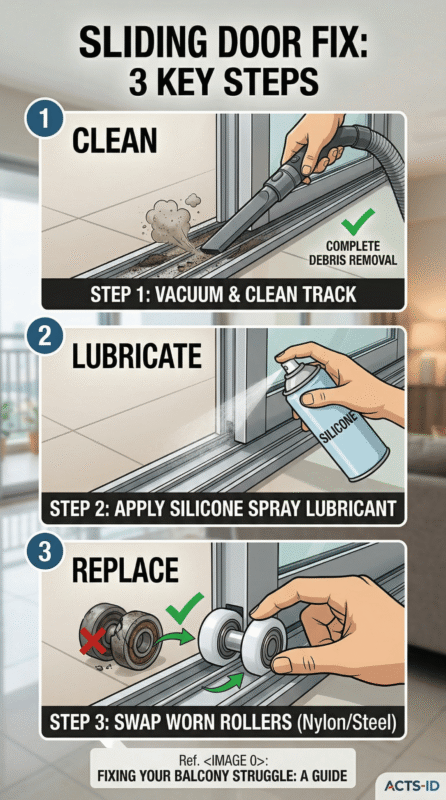 SLIDING DOOR FIX: 3 KEY STEPS

1

CLEAN

COMPLETE DEBRIS REMOVAL

STEP 1: VACUUM & CLEAN TRACK

2

LUBRICATE

SILICONE

STEP 2: APPLY SILICONE SPRAY LUBRICANT

3

REPLACE

STEP 3: SWAP WORN ROLLERS (Nylon/Steel)

Ref. <IMAGE 0>:
FIXING YOUR BALCONY STRUGGLE: A GUIDE

ACTS-ID