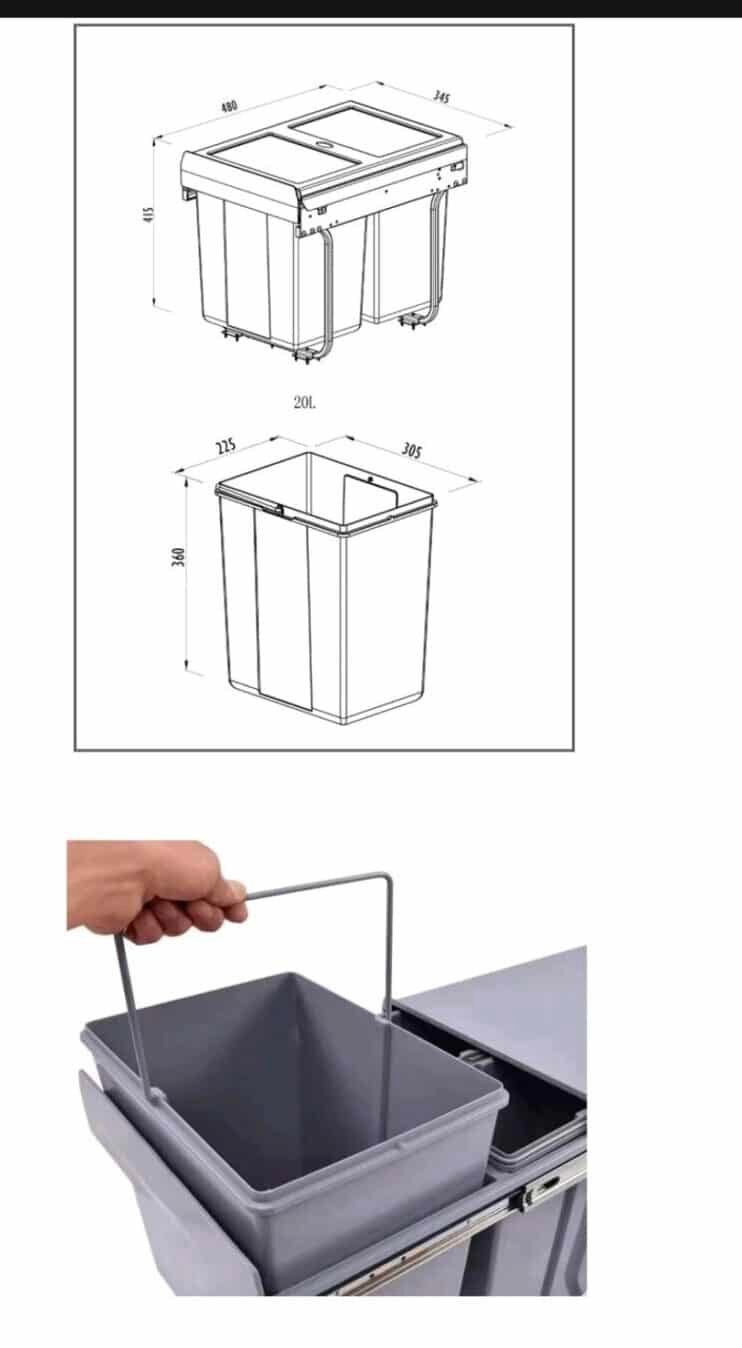 480
345
415
20L
225
305
360